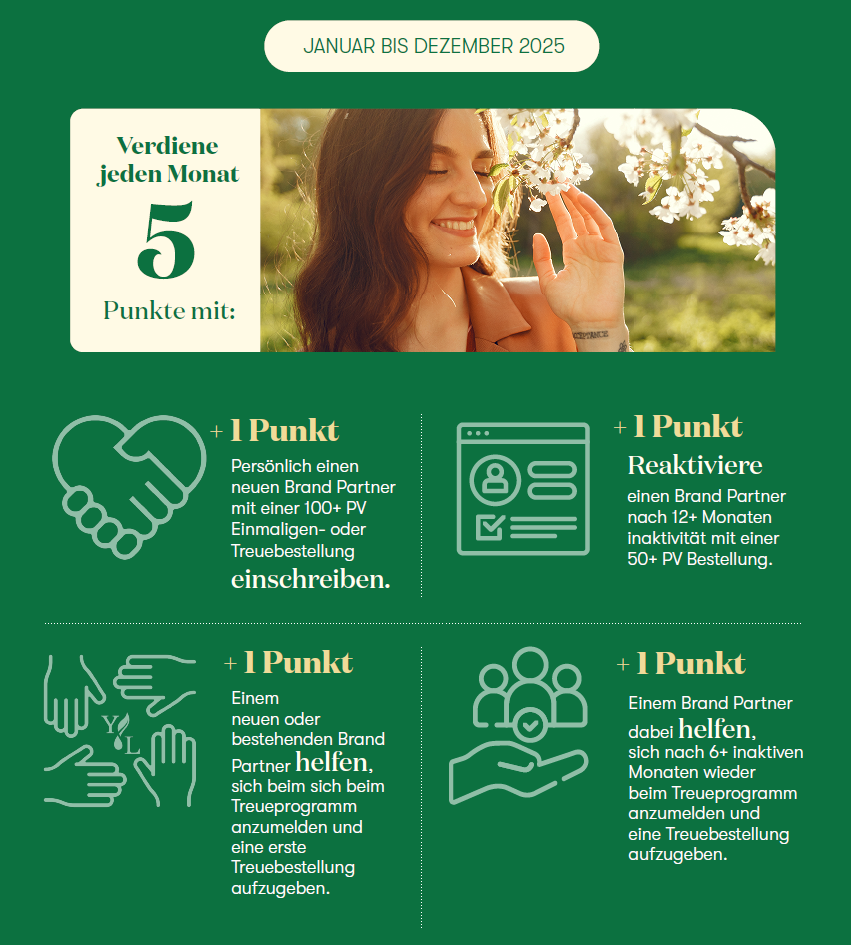 JANUAR BIS DEZEMBER 2025

Verdiene jeden Monat
5
Punkte mit:

+ 1 Punkt
Persönlich einen neuen Brand Partner mit einer 100+ PV Einmaligen- oder Treuebestellung einschreiben.

+ 1 Punkt
Reaktiviere
einen Brand Partner nach 12+ Monaten inaktivität mit einer 50+ PV Bestellung.

YL

+ 1 Punkt
Einem neuen oder bestehenden Brand Partner helfen, sich beim sich beim Treueprogramm anzumelden und eine erste Treuebestellung aufzugeben.

+ 1 Punkt
Einem Brand Partner dabei helfen, sich nach 6+ inaktiven Monaten wieder beim Treueprogramm anzumelden und eine Treuebestellung aufzugeben.